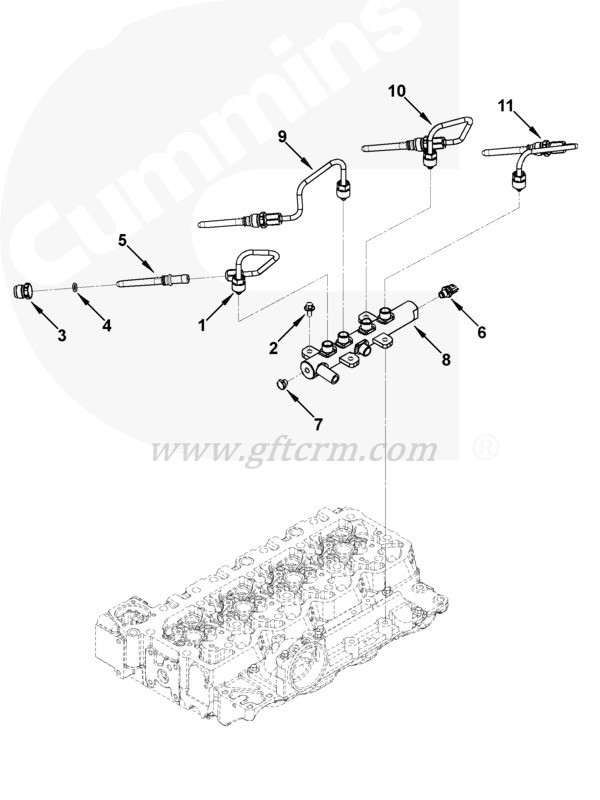 Cummins

10
11
9
5
3
4
1
2
6
8
7

www.gftcrm.com ®