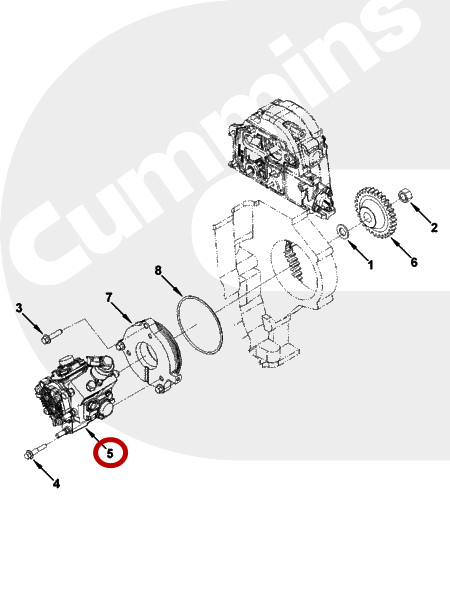 Cummins

2
1
6
8
7
3
5
4