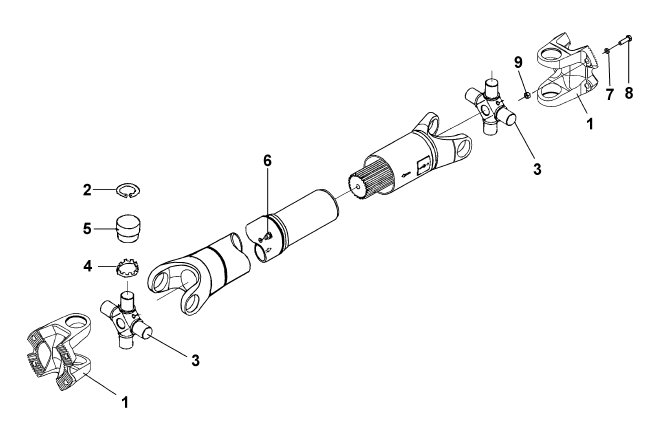 9
7
8
1
3
6
2
5
4
3
1