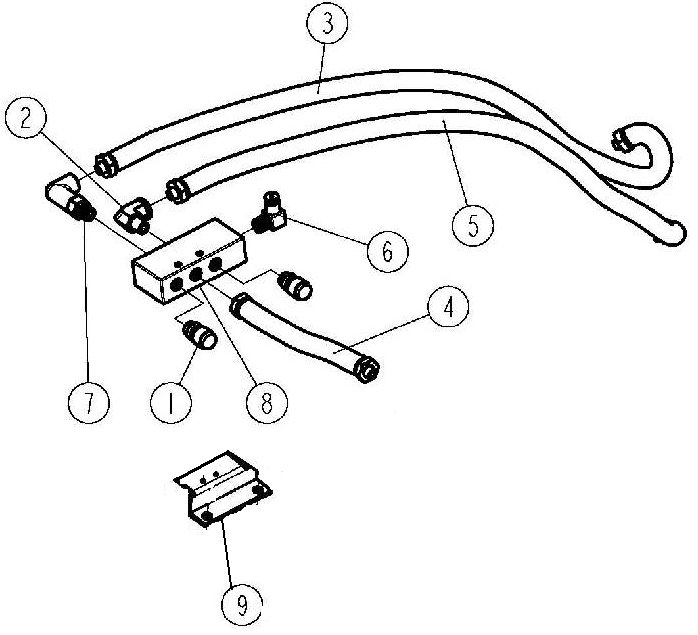 3
2
5
6
4
7
1
8
9