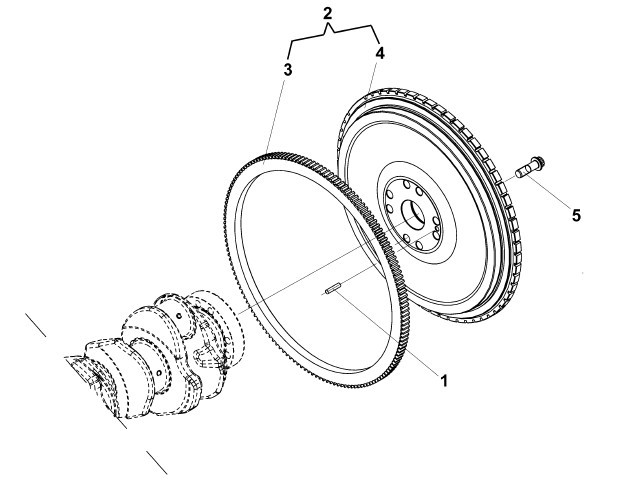 2
3
4
5
1