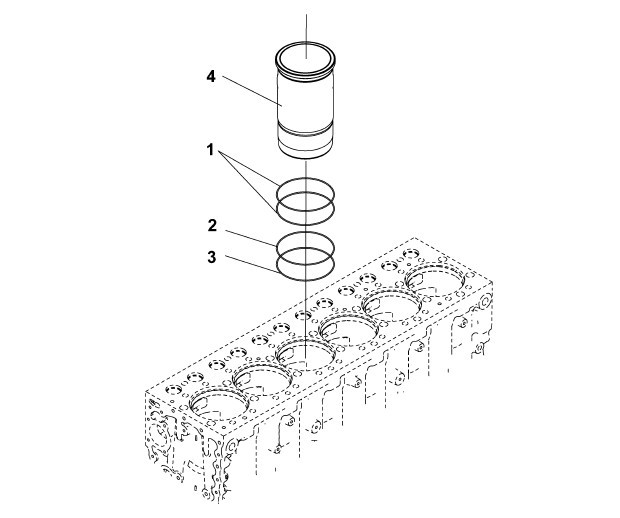 4
1
2
3