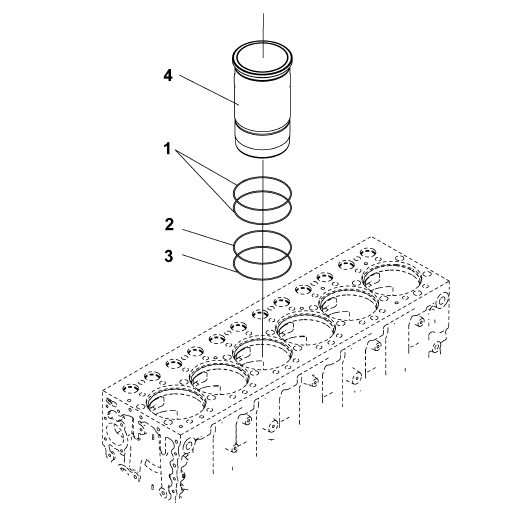 4
1
2
3